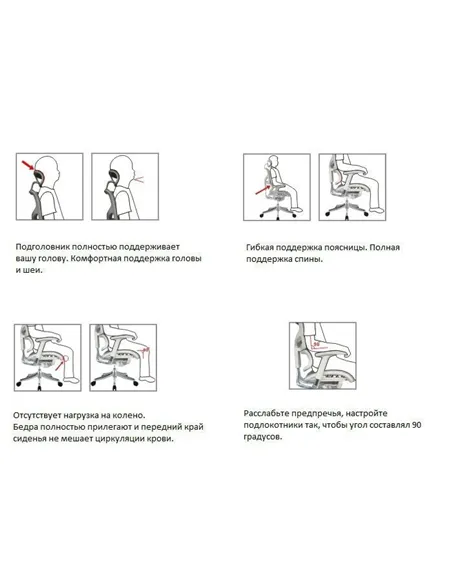 Подголовник полностью поддерживает вашу голову. Комфортная поддержка головы и шеи.

Гибкая поддержка поясницы. Полная поддержка спины.

Отсутствует нагрузка на колено.
Бедра полностью прилегают и передний край сиденья не мешает циркуляции крови.

90

Расслабьте предпречья, настройте подлокотники так, чтобы угол составлял 90 градусов.