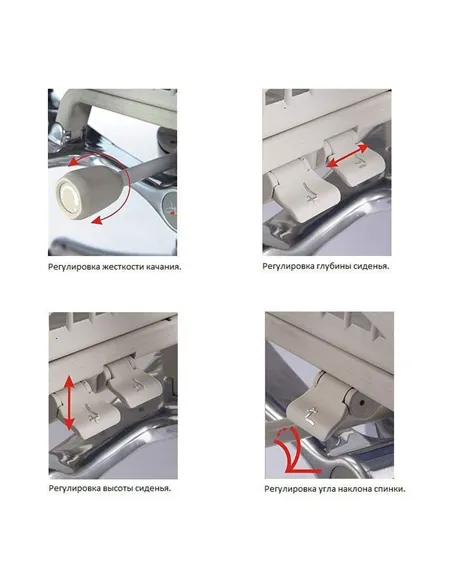 Регулировка жесткости качания.

Регулировка глубины сиденья.

Регулировка высоты сиденья.

Регулировка угла наклона спинки.