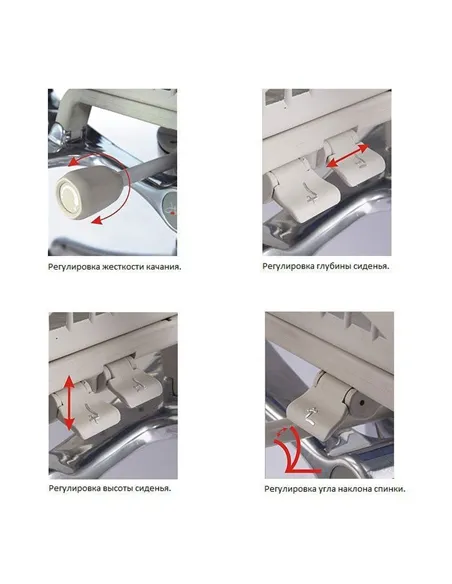 Регулировка жесткости качания.

Регулировка глубины сиденья.

Регулировка высоты сиденья.

Регулировка угла наклона спинки.