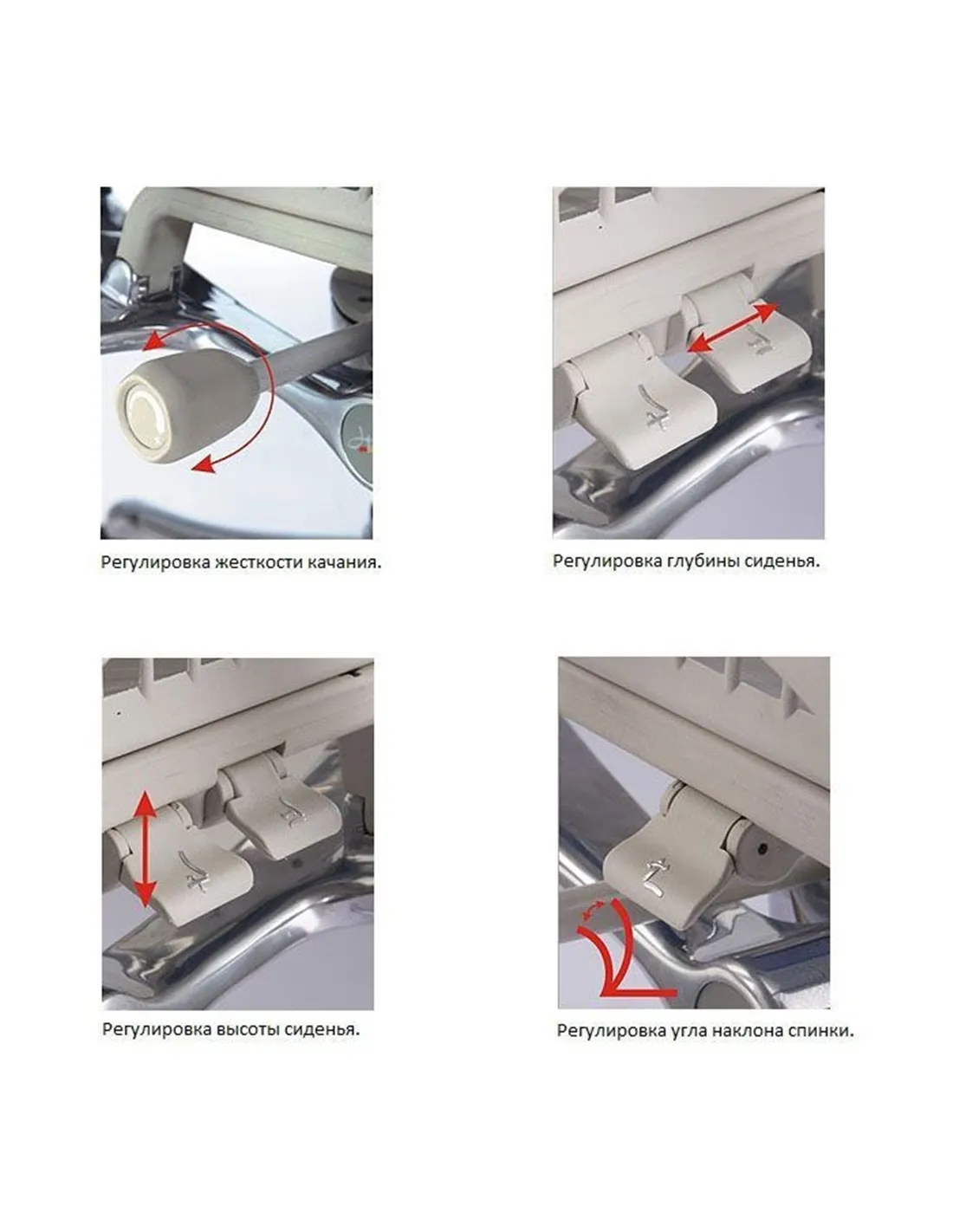 Регулировка жесткости качания.

Регулировка глубины сиденья.

Регулировка высоты сиденья.

Регулировка угла наклона спинки.